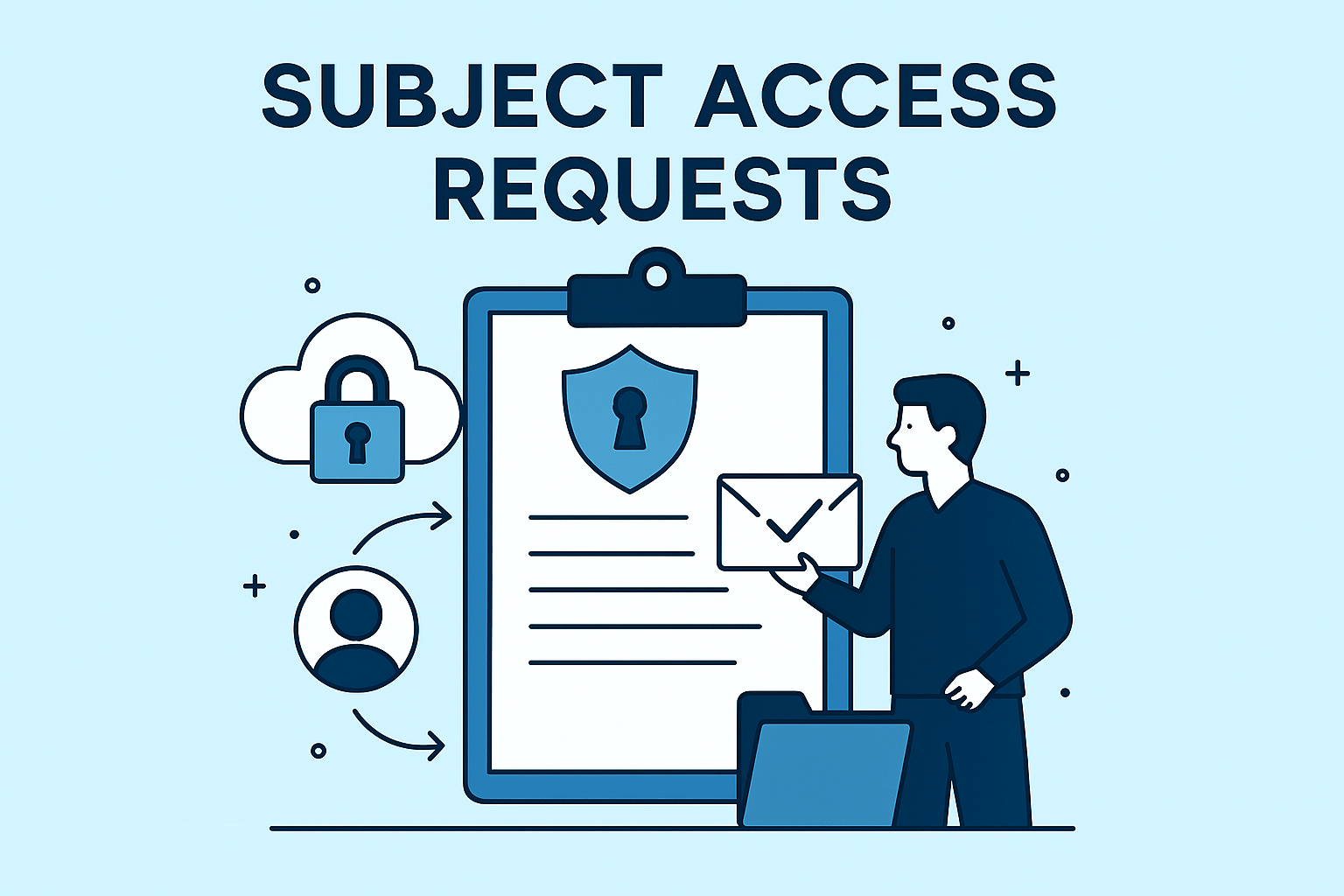 SUBJECT ACCESS REQUESTS