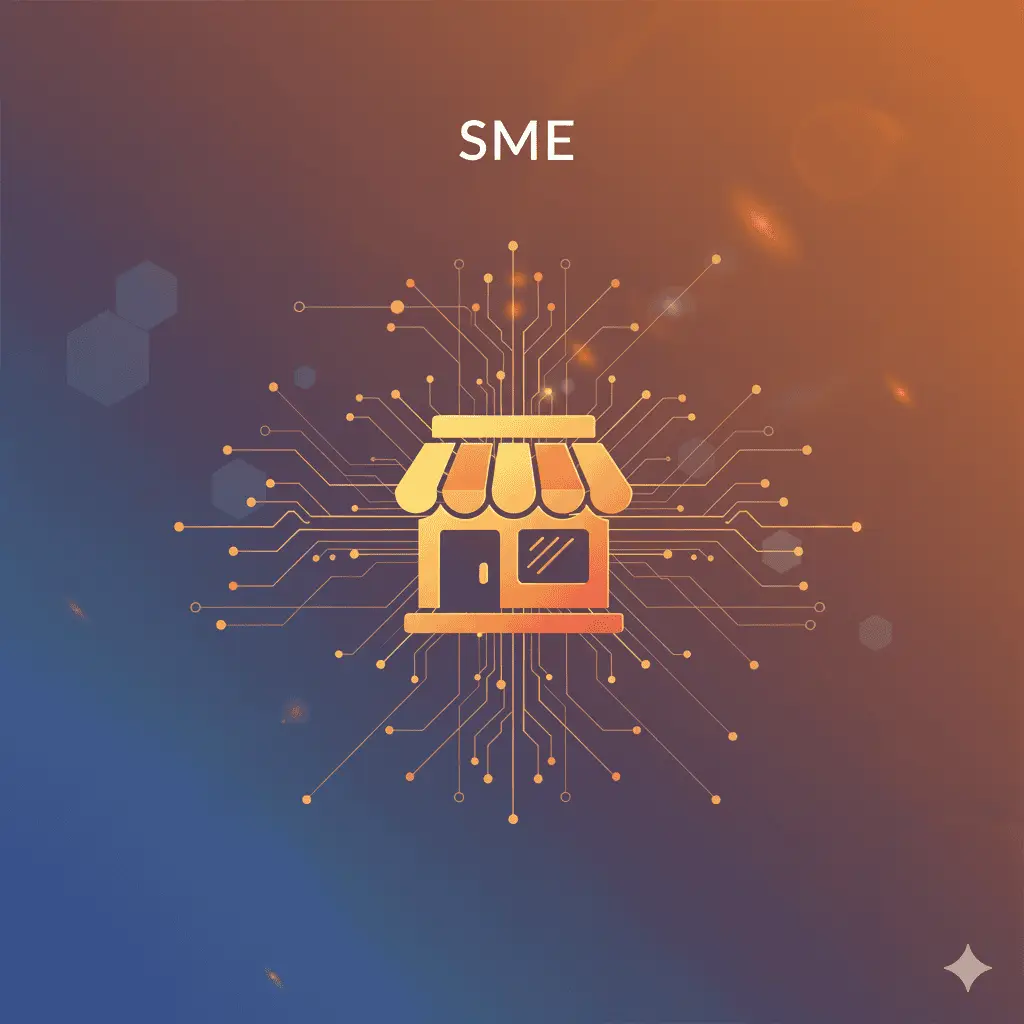 SME