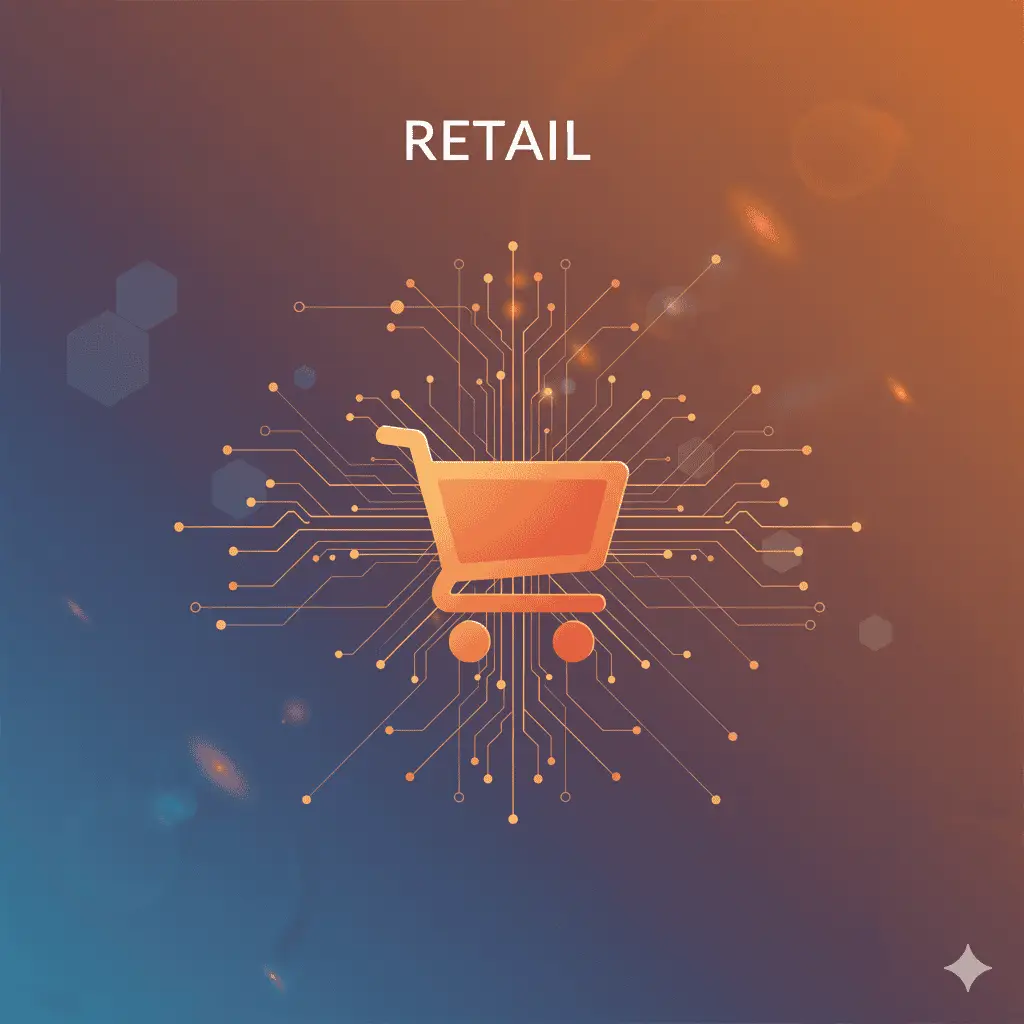 RETAIL