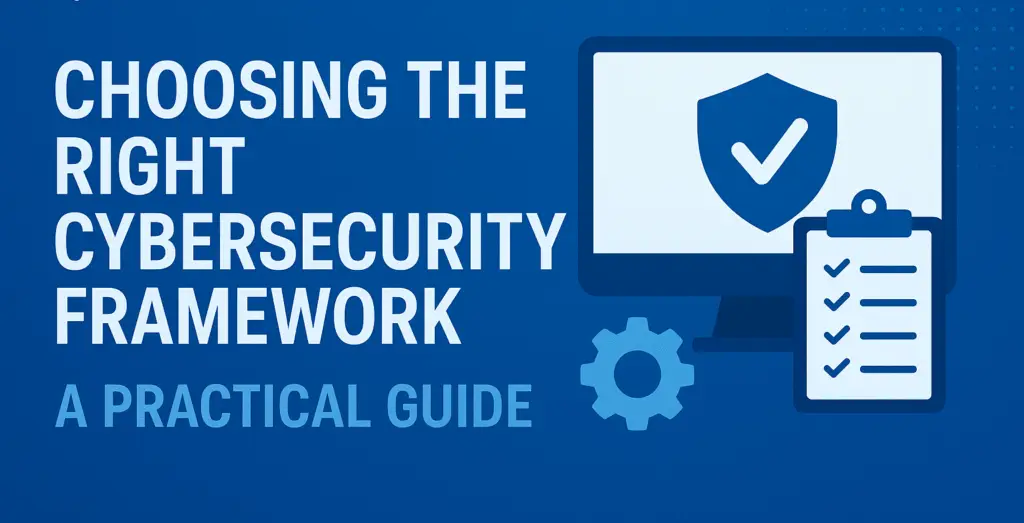 CHOOSING THE RIGHT CYBERSECURITY FRAMEWORK

A PRACTICAL GUIDE